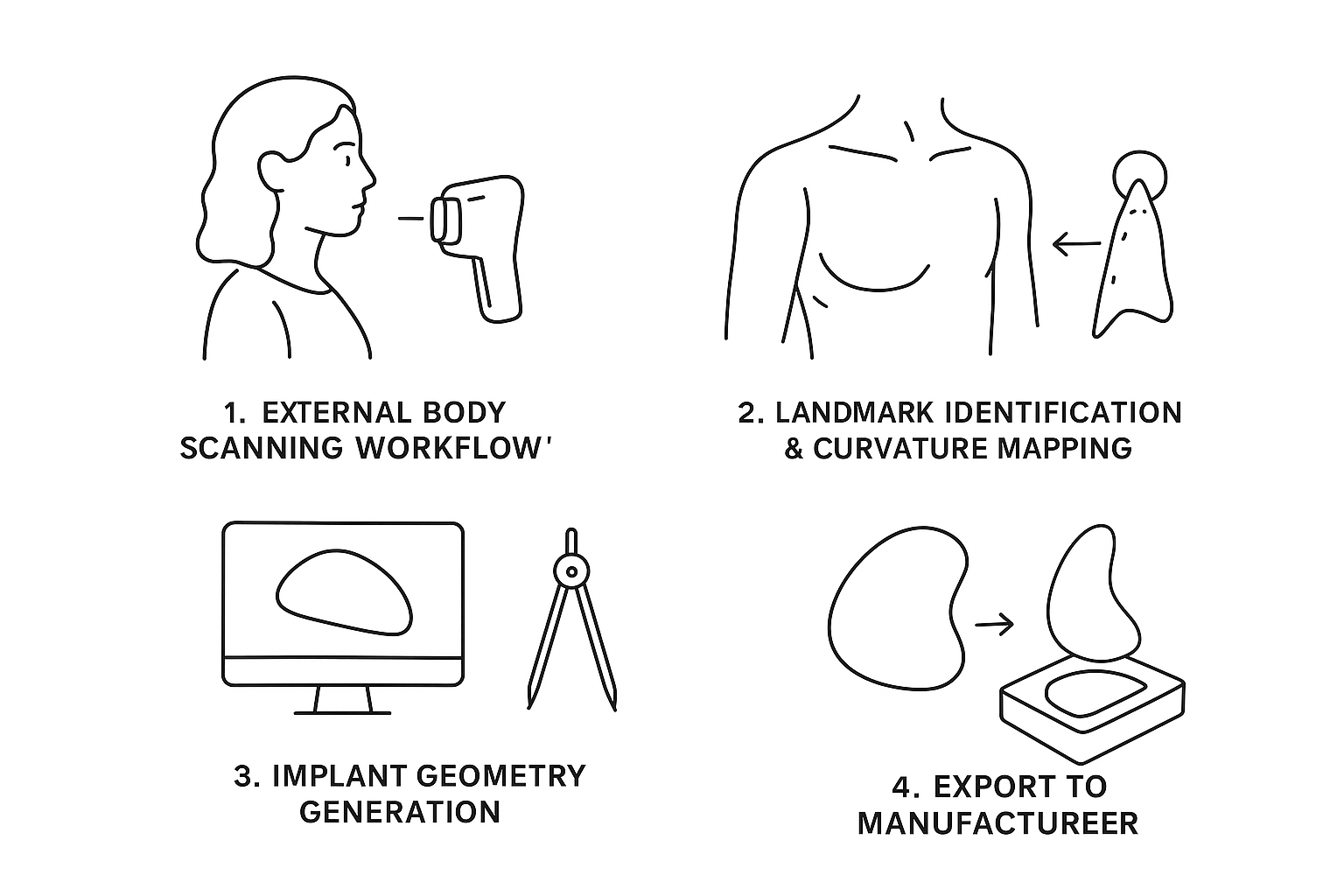 1. EXTERNAL BODY SCANNING WORKFLOW'

2. LANDMARK IDENTIFICATION & CURVATURE MAPPING

3. IMPLANT GEOMETRY GENERATION

4. EXPORT TO MANUFACTUREER